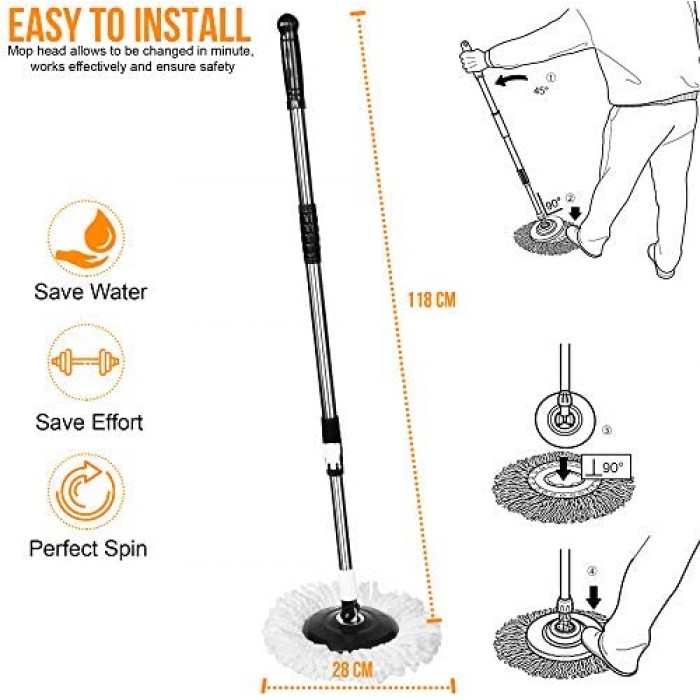 EASY TO INSTALL
Mop head allows to be changed in minute, works effectively and ensure safety

Save Water

Save Effort

Perfect Spin

118 CM

28 CM

①
45°

90° ②

③
90°

④