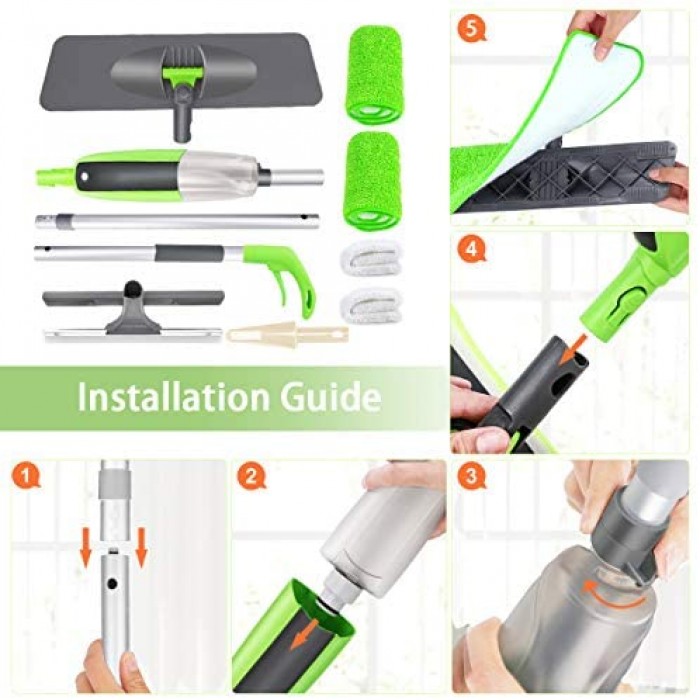 5

4

Installation Guide

1

2

3