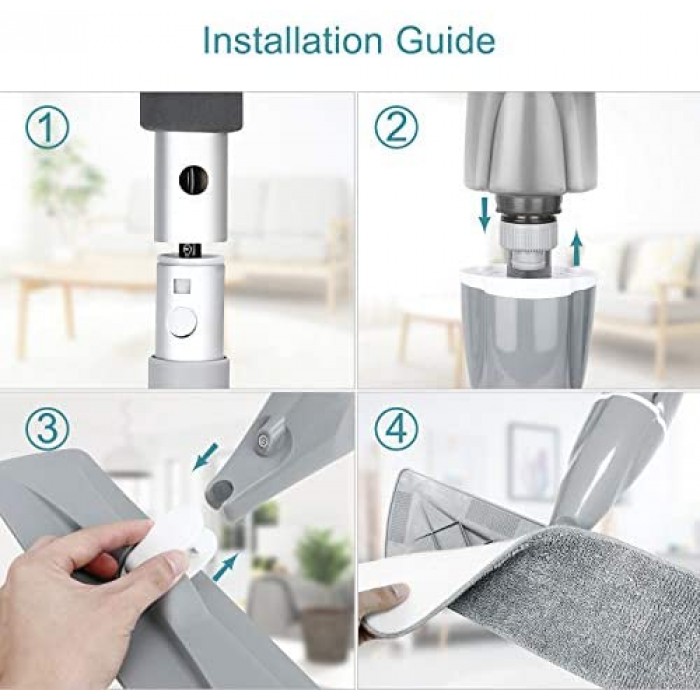 Installation Guide

①

②

③

④